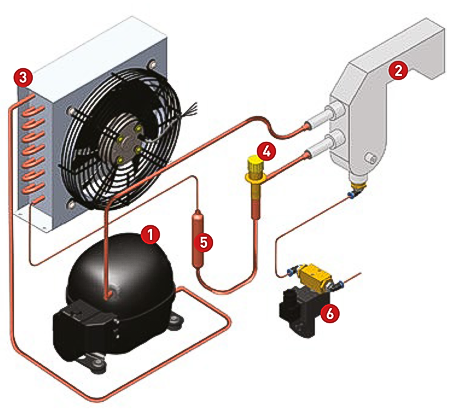 3
2
4
1
5
6