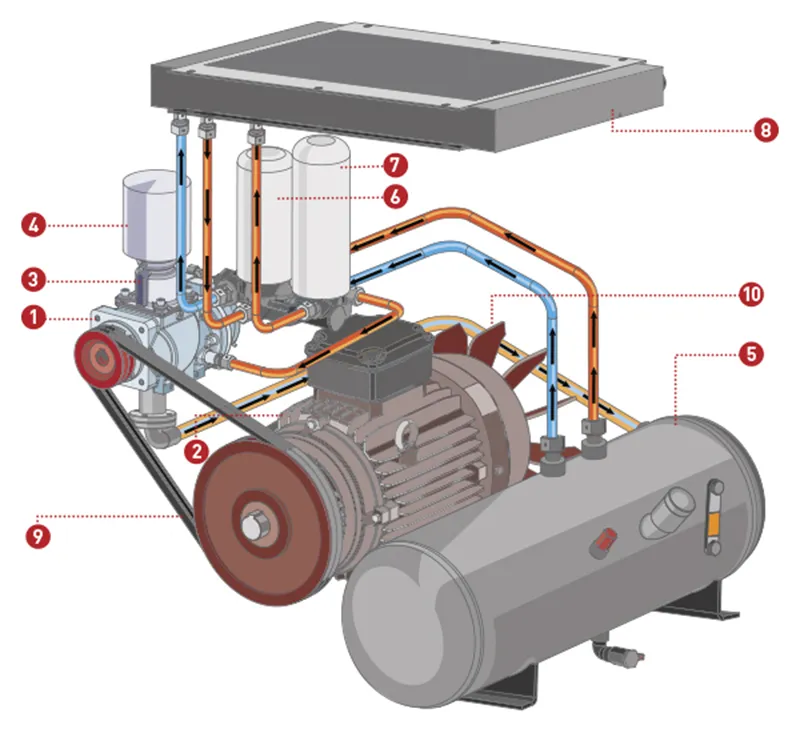 8
7
6
4
3
1
10
5
2
9